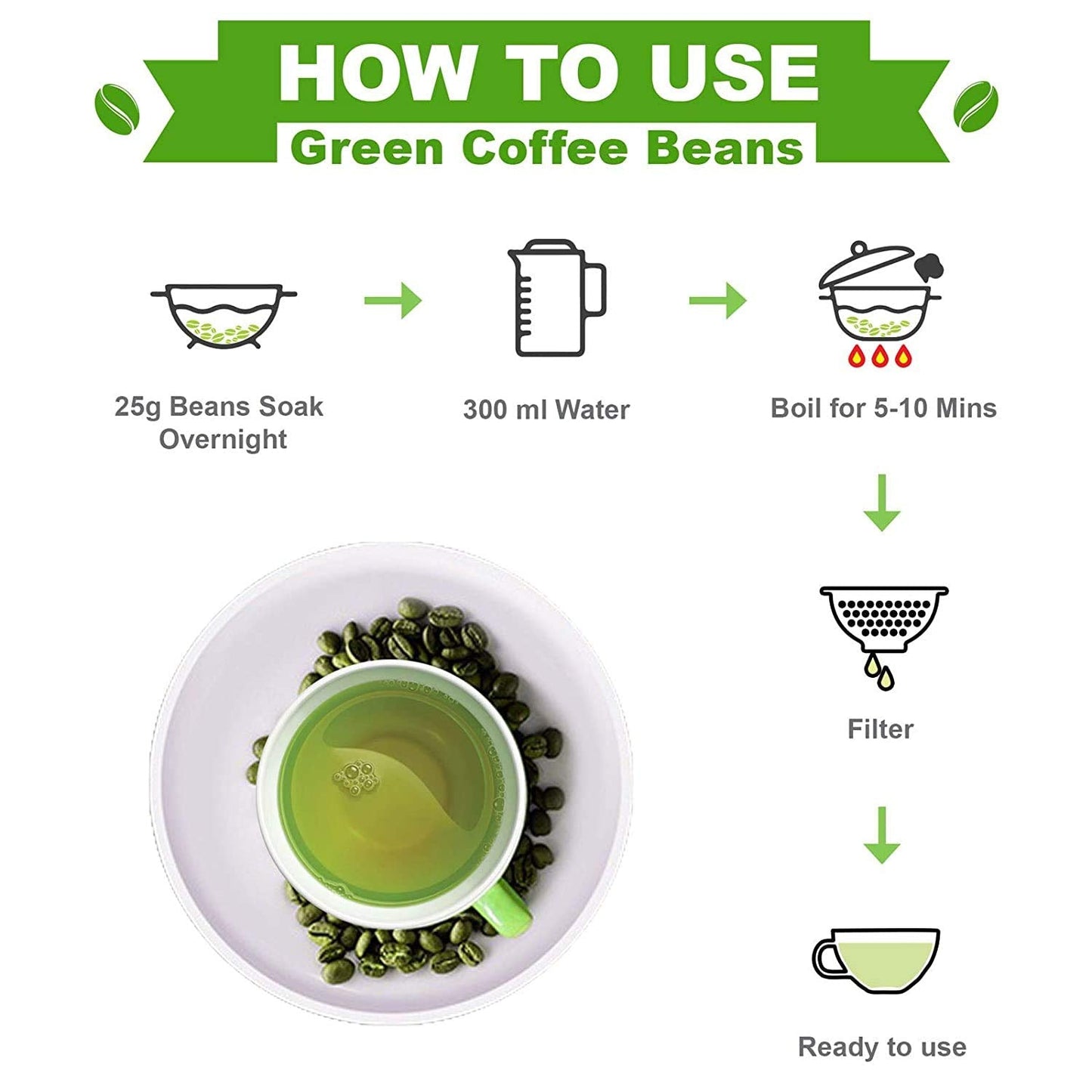 HOW TO USE
Green Coffee Beans

25g Beans Soak Overnight

300 ml Water

Boil for 5-10 Mins

Filter

Ready to use