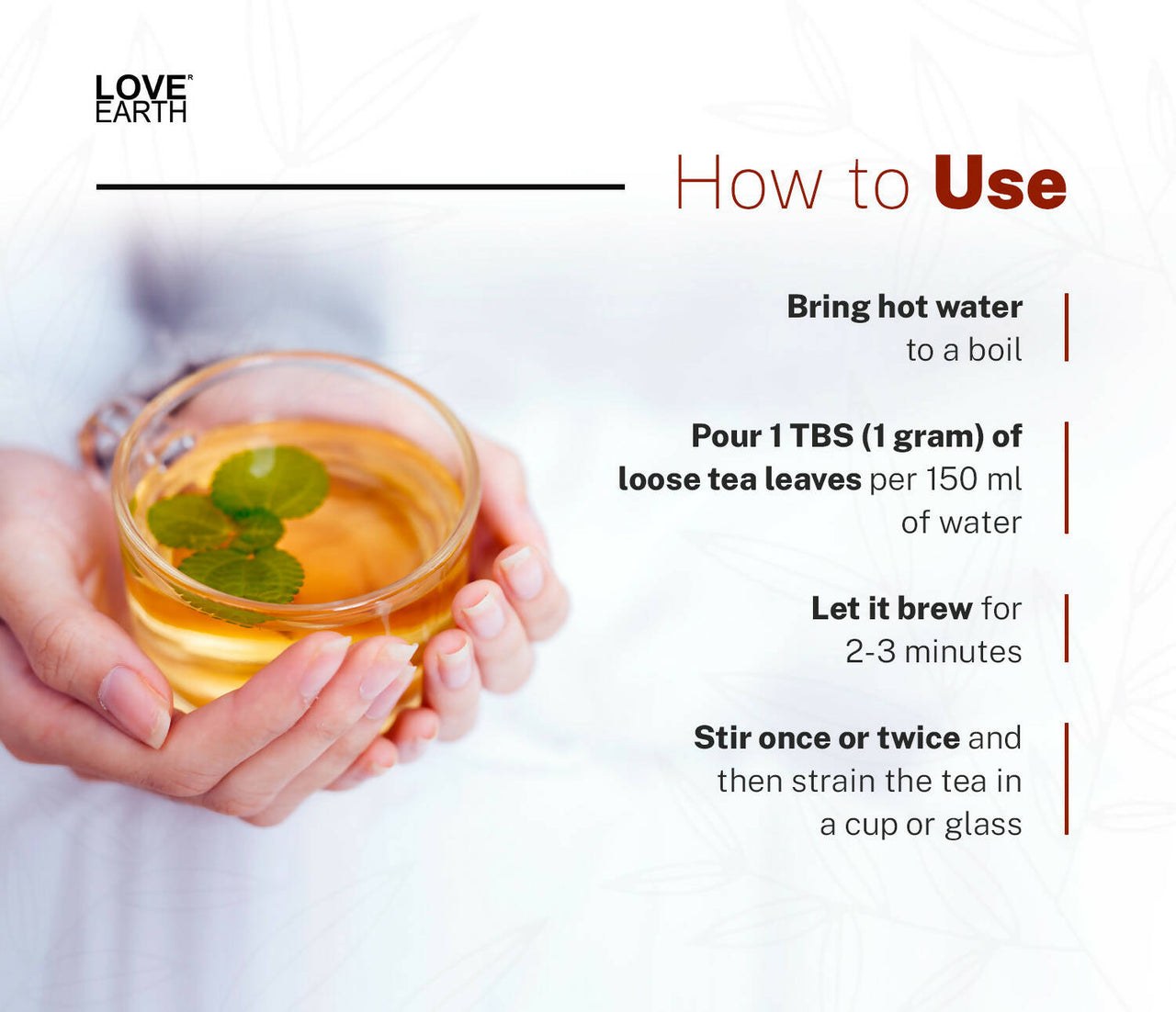 LOVE
EARTH

How to Use

Bring hot water to a boil

Pour 1 TBS (1 gram) of loose tea leaves per 150 ml of water

Let it brew for 2-3 minutes

Stir once or twice and then strain the tea in a cup or glass