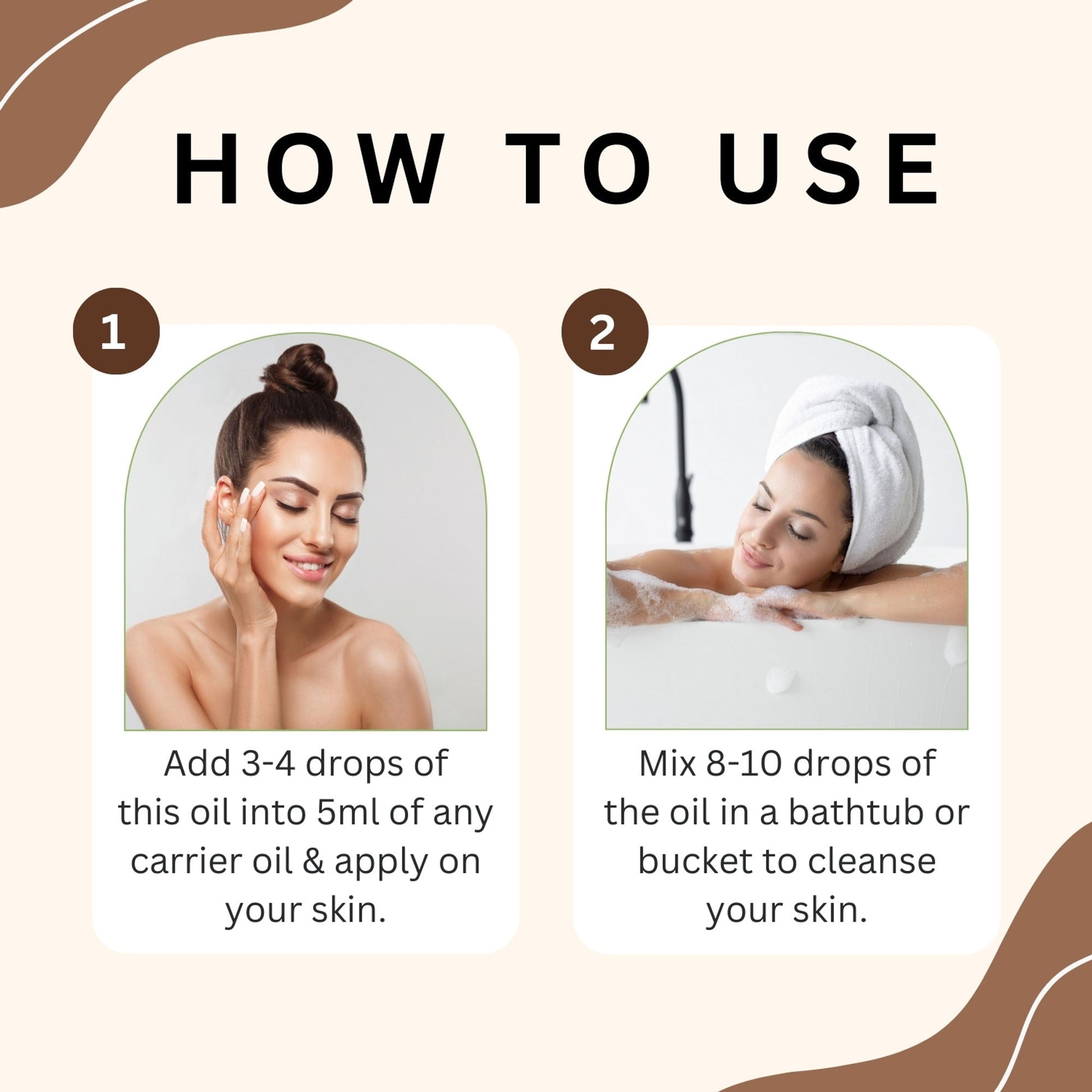 HOW TO USE

1

Add 3-4 drops of this oil into 5ml of any carrier oil & apply on your skin.

2

Mix 8-10 drops of the oil in a bathtub or bucket to cleanse your skin.