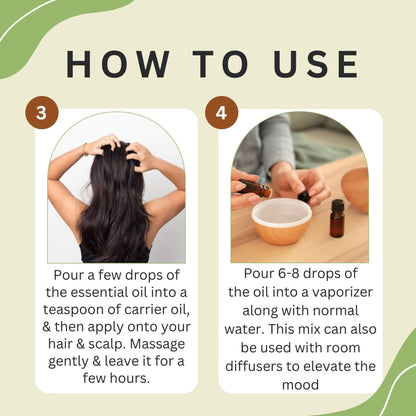 HOW TO USE

3

Pour a few drops of the essential oil into a teaspoon of carrier oil, & then apply onto your hair & scalp. Massage gently & leave it for a few hours.

4

Pour 6-8 drops of the oil into a vaporizer along with normal water. This mix can also be used with room diffusers to elevate the mood