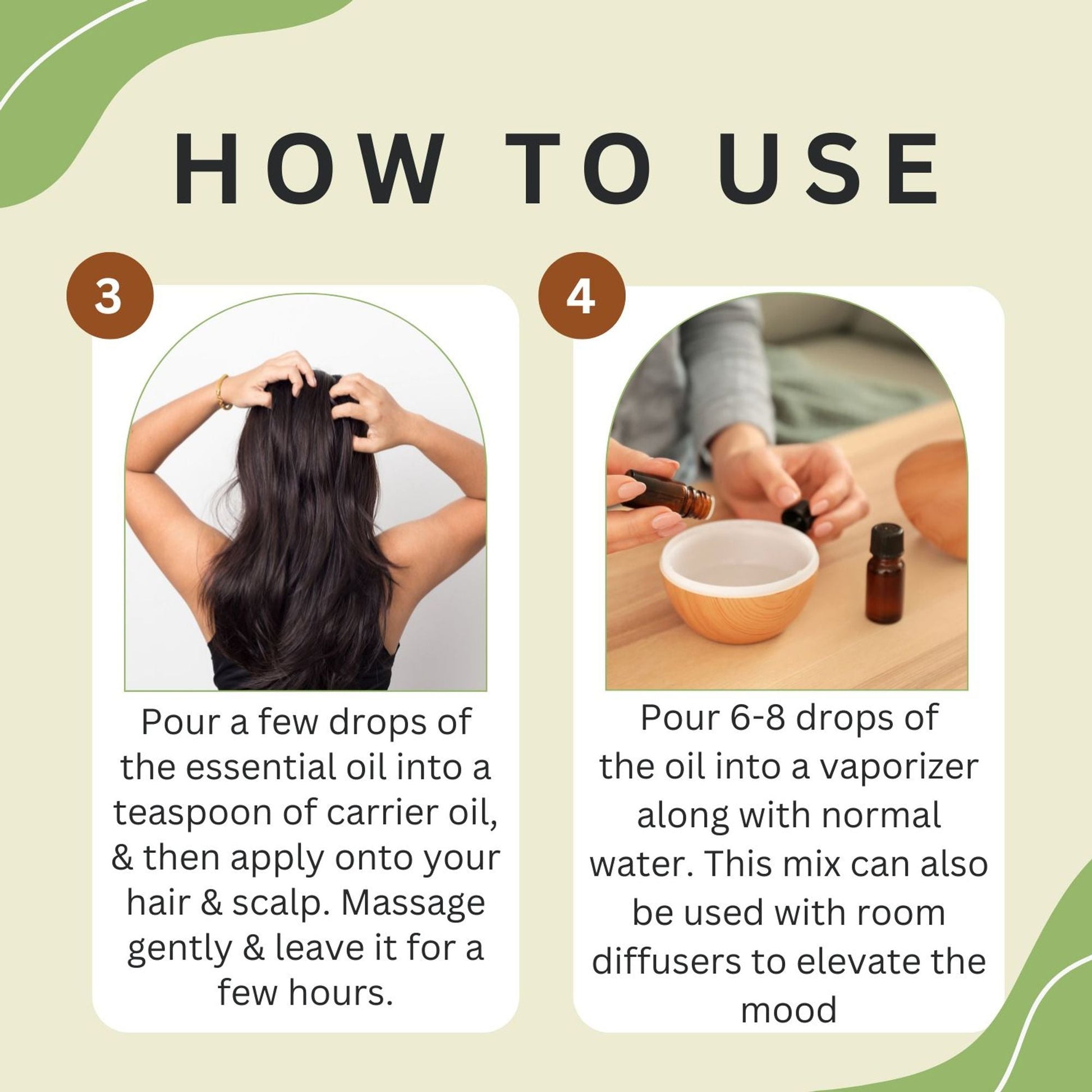 HOW TO USE

3

Pour a few drops of the essential oil into a teaspoon of carrier oil, & then apply onto your hair & scalp. Massage gently & leave it for a few hours.

4

Pour 6-8 drops of the oil into a vaporizer along with normal water. This mix can also be used with room diffusers to elevate the mood