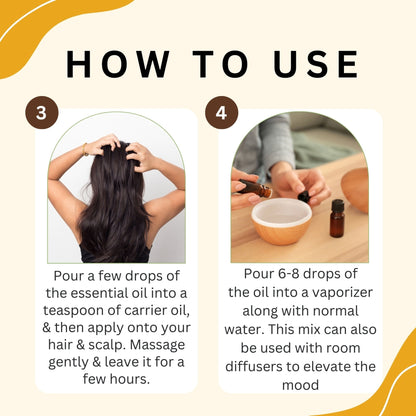 HOW TO USE

3

Pour a few drops of the essential oil into a teaspoon of carrier oil, & then apply onto your hair & scalp. Massage gently & leave it for a few hours.

4

Pour 6-8 drops of the oil into a vaporizer along with normal water. This mix can also be used with room diffusers to elevate the mood