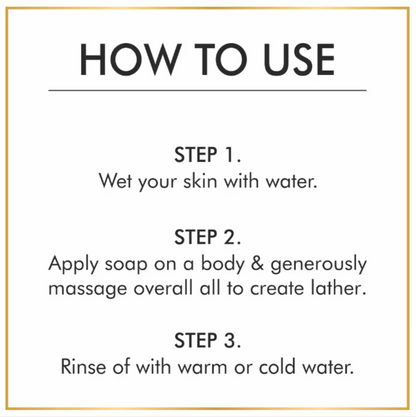 HOW TO USE

STEP 1.
Wet your skin with water.

STEP 2.
Apply soap on a body & generously massage overall all to create lather.

STEP 3.
Rinse of with warm or cold water.