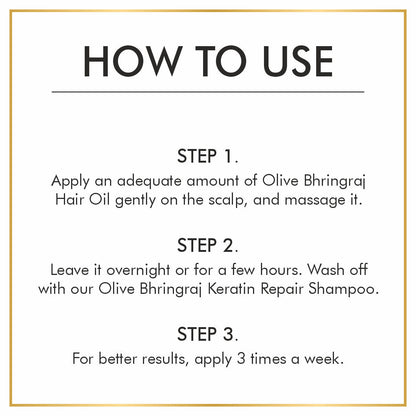 HOW TO USE

STEP 1.
Apply an adequate amount of Olive Bhringraj Hair Oil gently on the scalp, and massage it.

STEP 2.
Leave it overnight or for a few hours. Wash off with our Olive Bhringraj Keratin Repair Shampoo.

STEP 3.
For better results, apply 3 times a week.