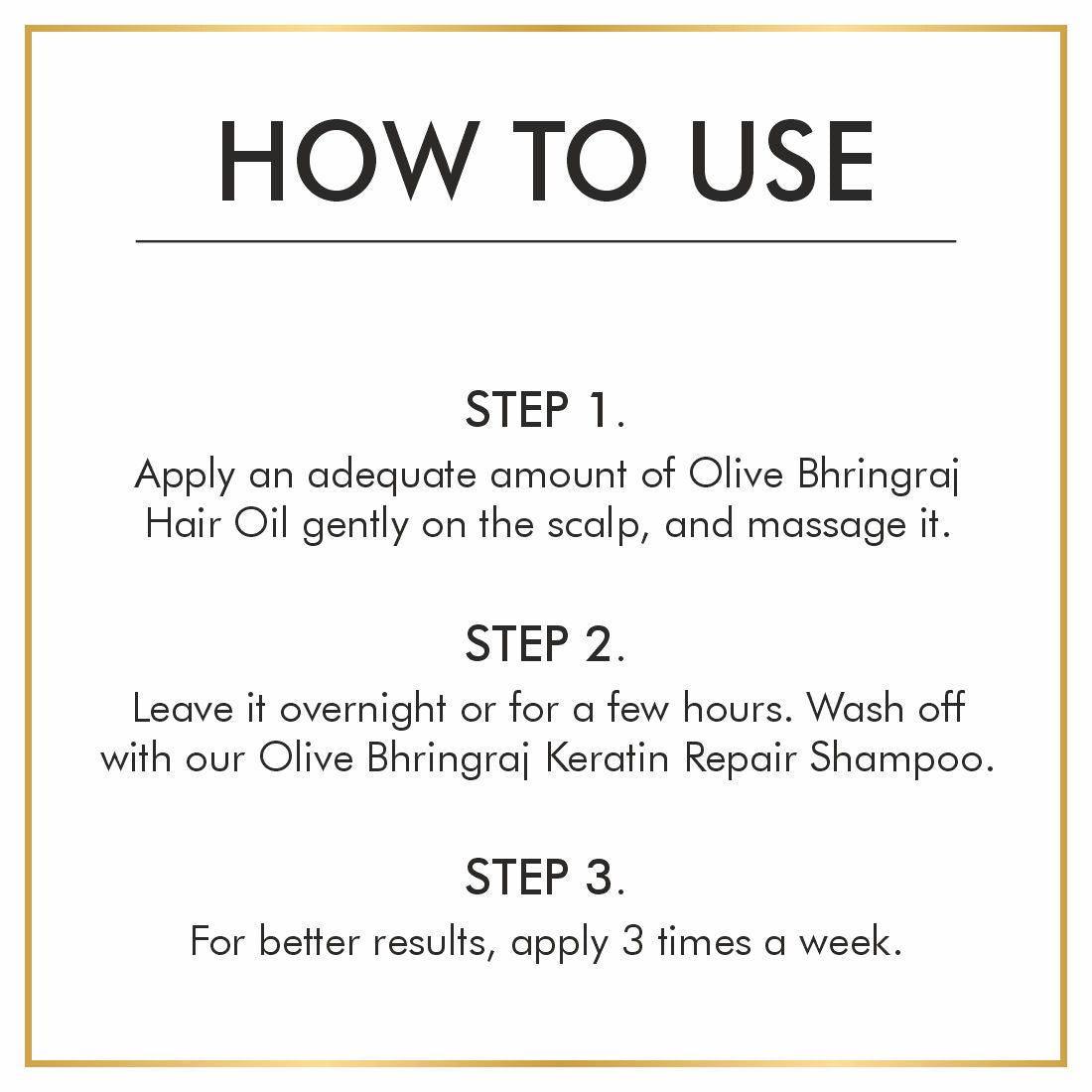 HOW TO USE

STEP 1.
Apply an adequate amount of Olive Bhringraj Hair Oil gently on the scalp, and massage it.

STEP 2.
Leave it overnight or for a few hours. Wash off with our Olive Bhringraj Keratin Repair Shampoo.

STEP 3.
For better results, apply 3 times a week.