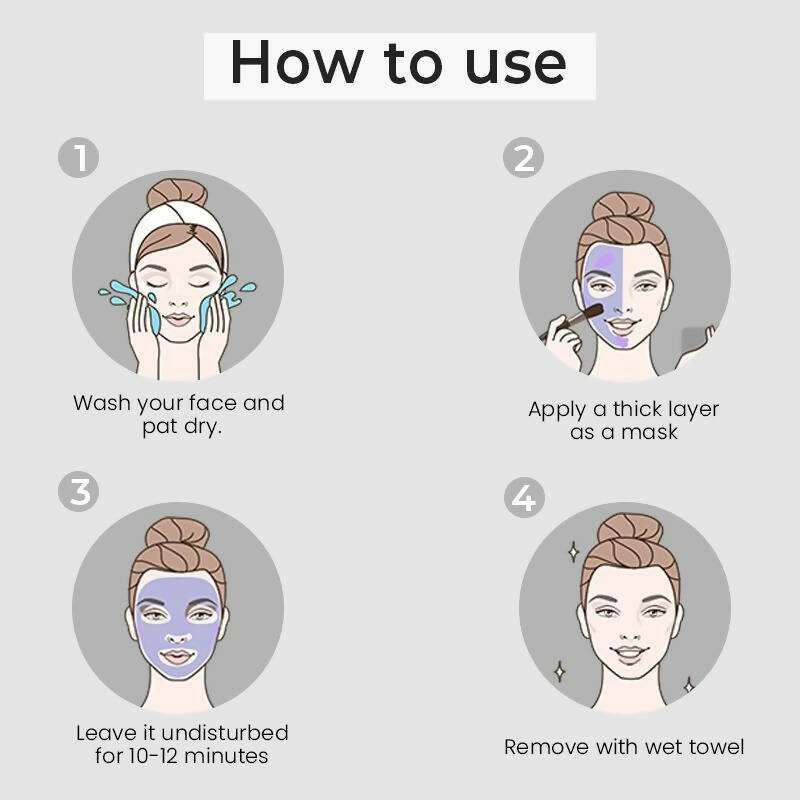 How to use

1

Wash your face and pat dry.

2

Apply a thick layer as a mask

3

Leave it undisturbed for 10-12 minutes

4

Remove with wet towel