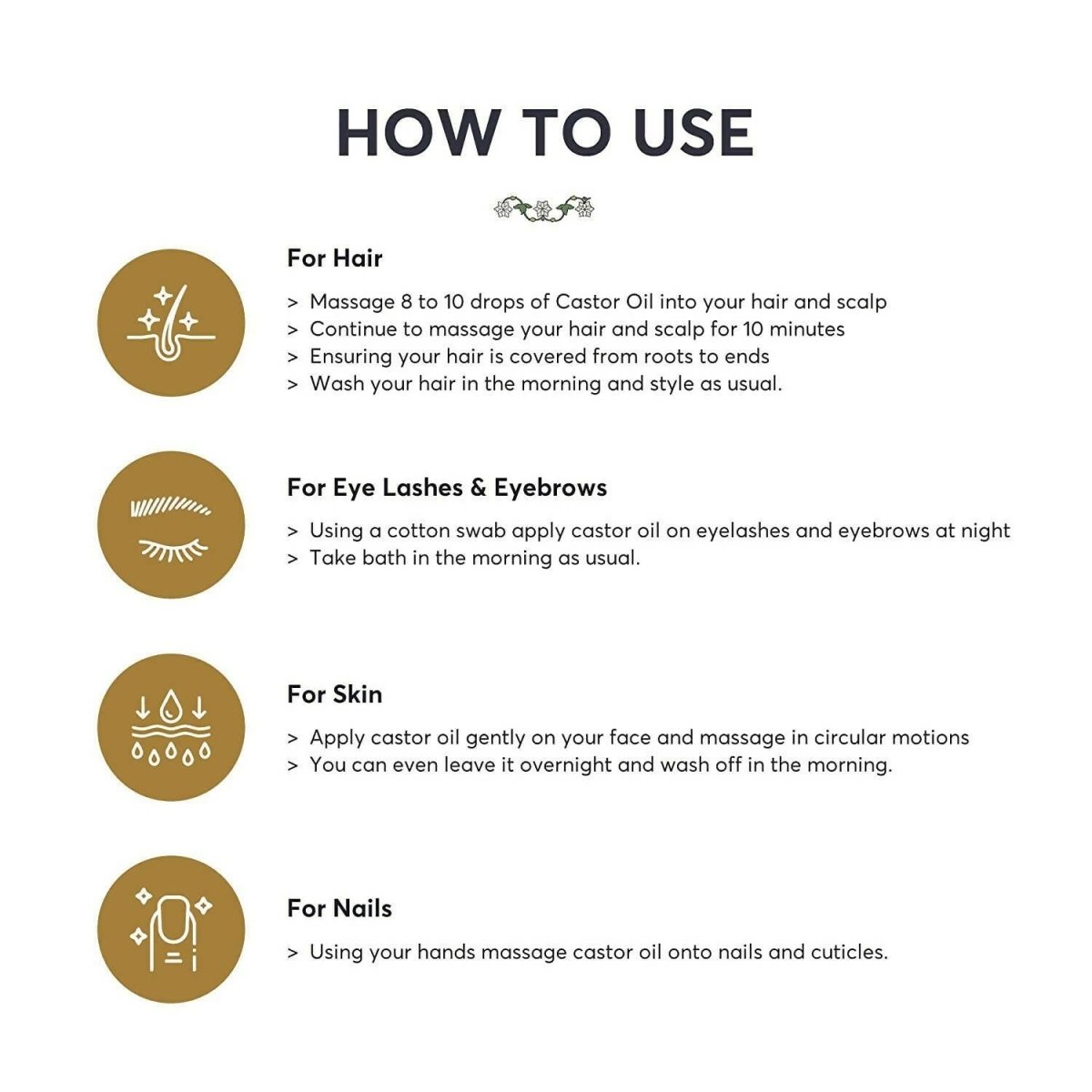 HOW TO USE

For Hair

> Massage 8 to 10 drops of Castor Oil into your hair and scalp
> Continue to massage your hair and scalp for 10 minutes
> Ensuring your hair is covered from roots to ends
> Wash your hair in the morning and style as usual.

For Eye Lashes & Eyebrows

> Using a cotton swab apply castor oil on eyelashes and eyebrows at night
> Take bath in the morning as usual.

For Skin

> Apply castor oil gently on your face and massage in circular motions
> You can even leave it overnight and wash off in the morning.

For Nails

> Using your hands massage castor oil onto nails and cuticles.