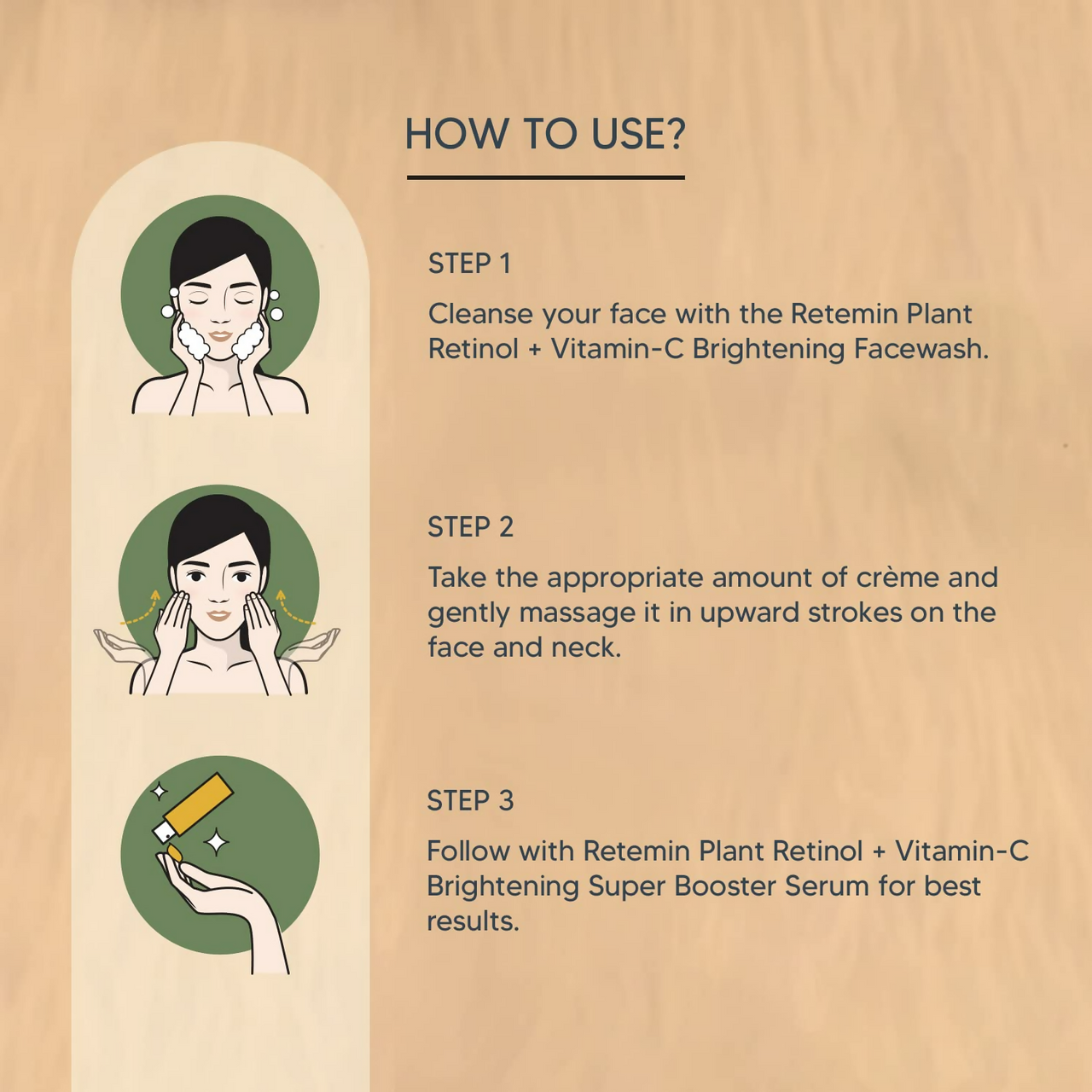 HOW TO USE?

STEP 1

Cleanse your face with the Retemin Plant Retinol + Vitamin-C Brightening Facewash.

STEP 2

Take the appropriate amount of crème and gently massage it in upward strokes on the face and neck.

STEP 3

Follow with Retemin Plant Retinol + Vitamin-C Brightening Super Booster Serum for best results.