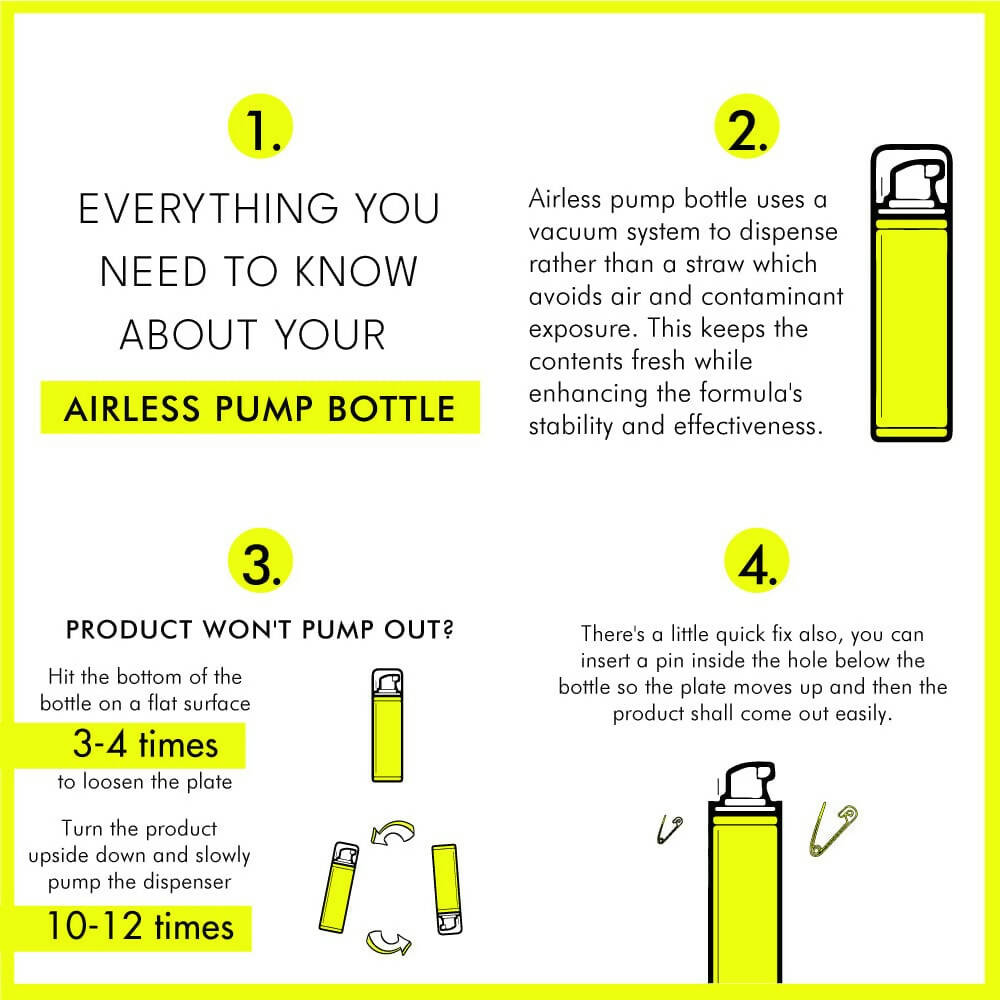 1.

EVERYTHING YOU NEED TO KNOW ABOUT YOUR

AIRLESS PUMP BOTTLE

2.

Airless pump bottle uses a vacuum system to dispense rather than a straw which avoids air and contaminant exposure. This keeps the contents fresh while enhancing the formula's stability and effectiveness.

3.

PRODUCT WON'T PUMP OUT?

Hit the bottom of the bottle on a flat surface

3-4 times

to loosen the plate

Turn the product upside down and slowly pump the dispenser

10-12 times

4.

There's a little quick fix also, you can insert a pin inside the hole below the bottle so the plate moves up and then the product shall come out easily.