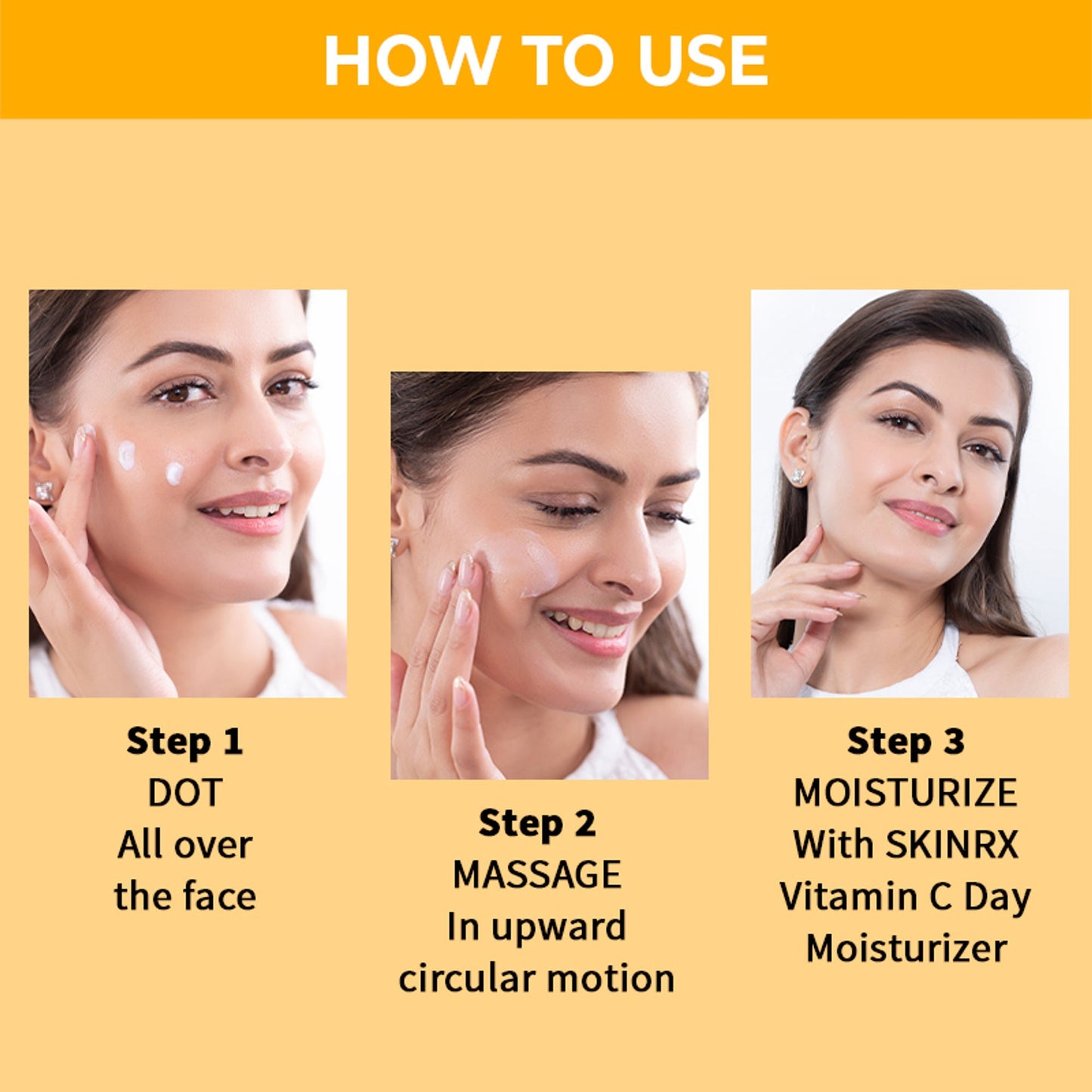 HOW TO USE

Step 1
DOT
All over
the face

Step 2
MASSAGE
In upward
circular motion

Step 3
MOISTURIZE
With SKINRX
Vitamin C Day
Moisturizer