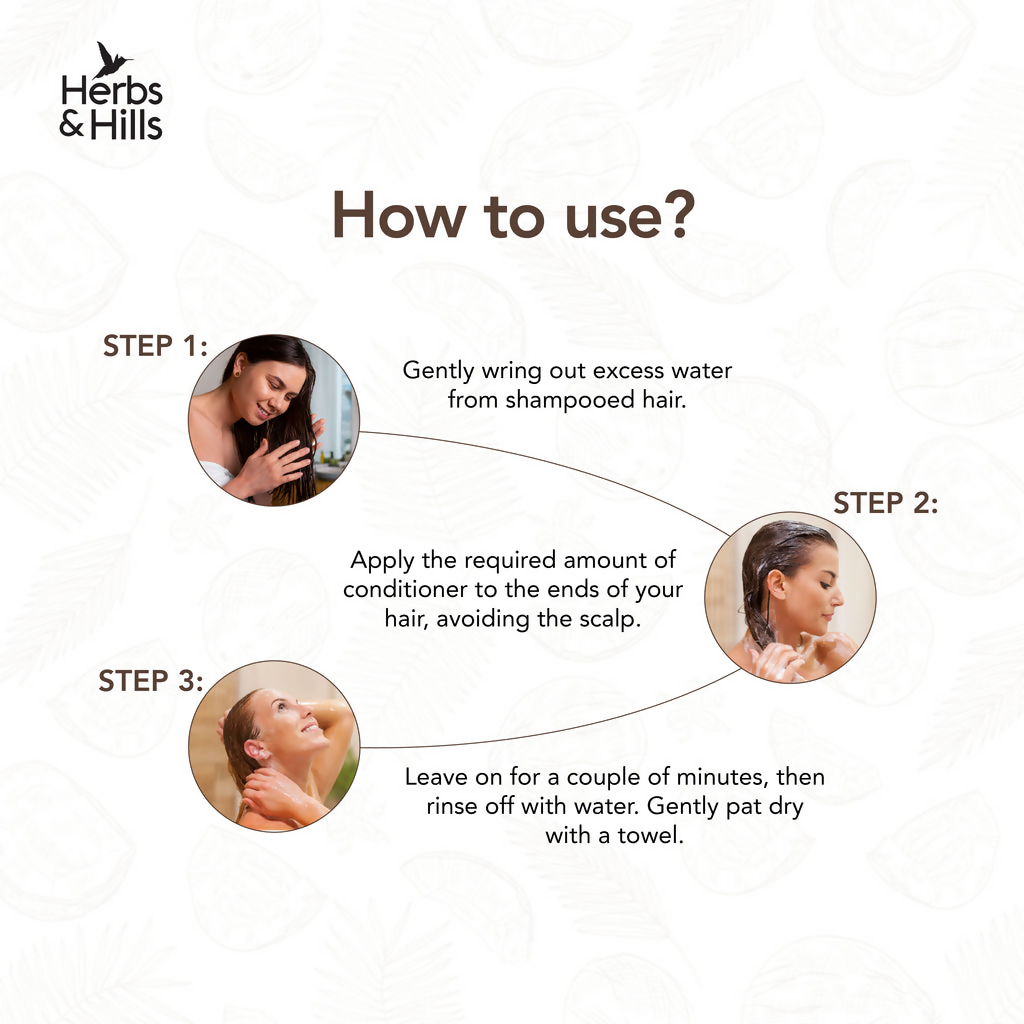 Herbs & Hills

How to use?

STEP 1:

Gently wring out excess water from shampooed hair.

STEP 2:

Apply the required amount of conditioner to the ends of your hair, avoiding the scalp.

STEP 3:

Leave on for a couple of minutes, then rinse off with water. Gently pat dry with a towel.