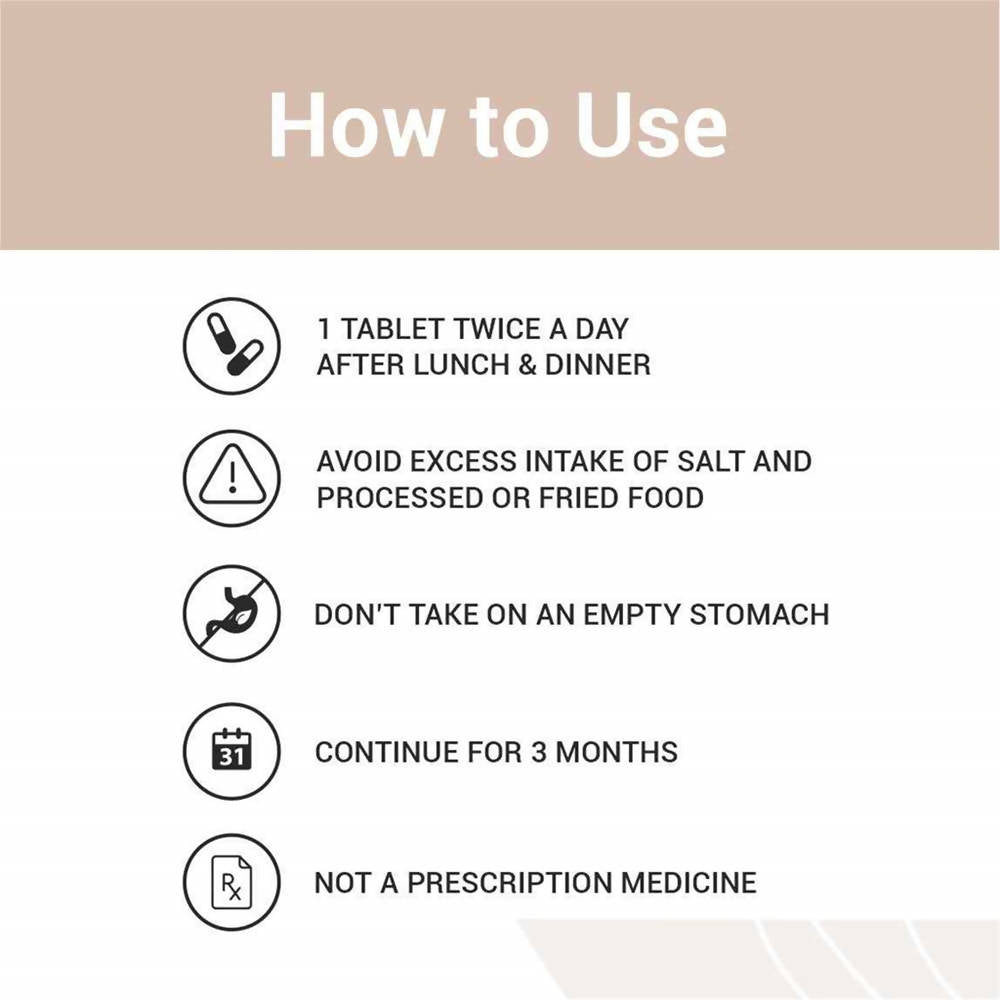 How to Use

1 TABLET TWICE A DAY AFTER LUNCH & DINNER

AVOID EXCESS INTAKE OF SALT AND PROCESSED OR FRIED FOOD

DON'T TAKE ON AN EMPTY STOMACH

31

CONTINUE FOR 3 MONTHS

Rx

NOT A PRESCRIPTION MEDICINE