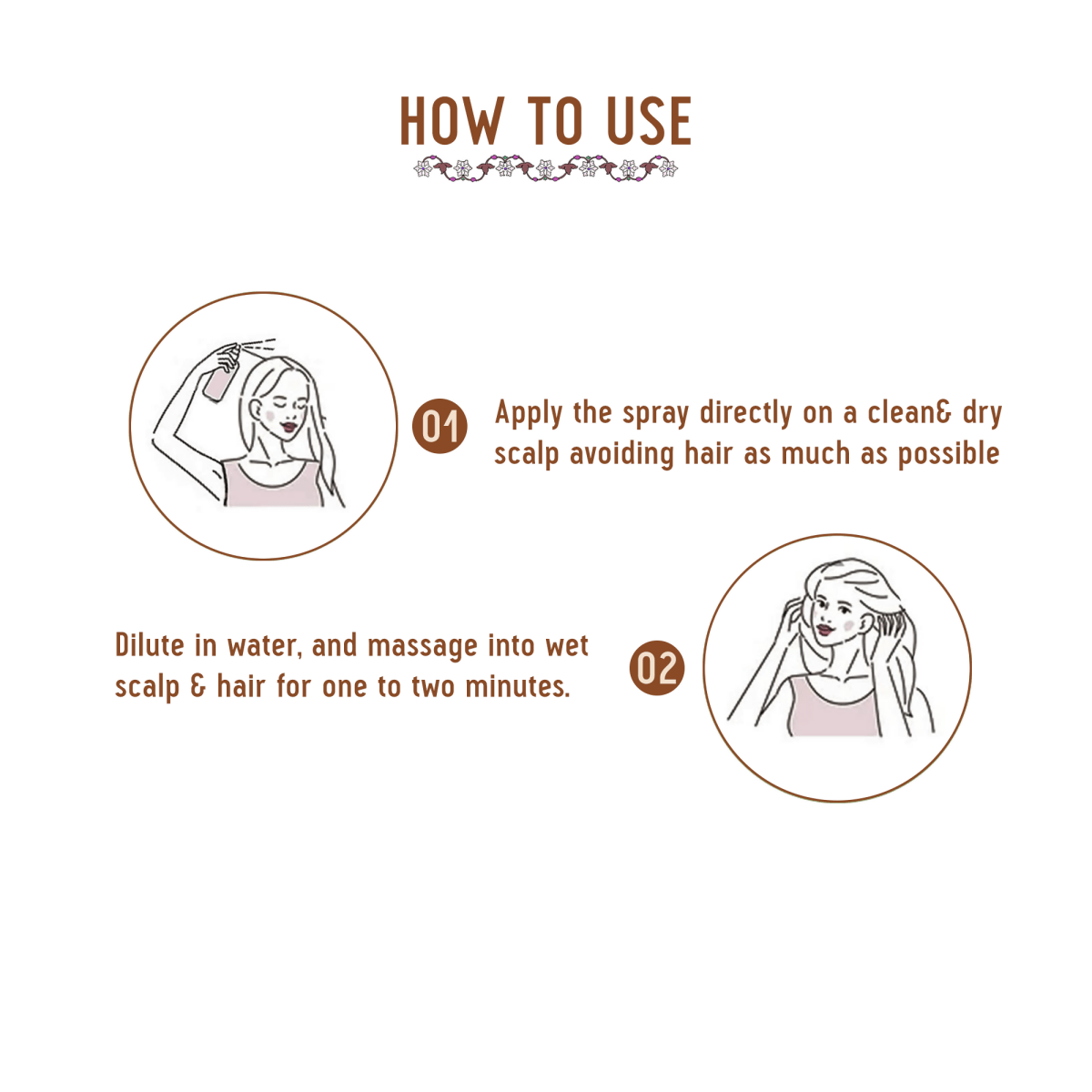 HOW TO USE

01 Apply the spray directly on a clean& dry scalp avoiding hair as much as possible

Dilute in water, and massage into wet scalp & hair for one to two minutes. 02