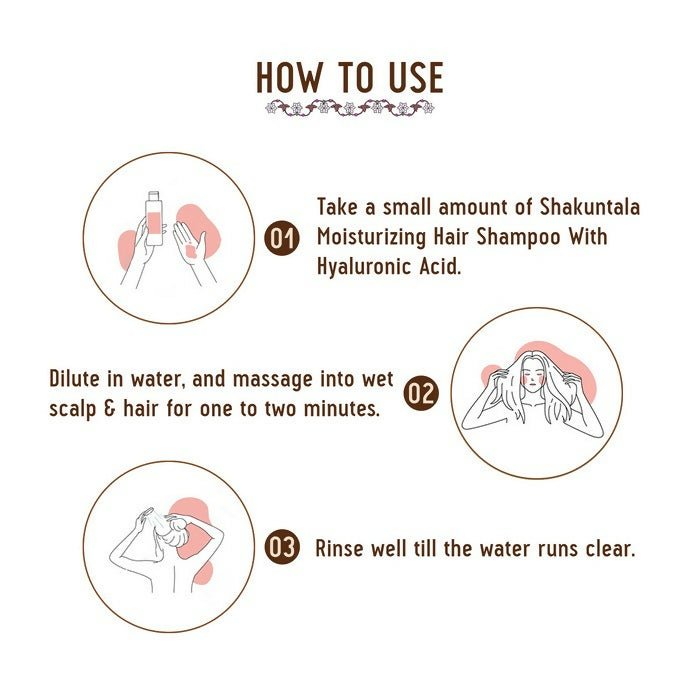 HOW TO USE

01 Take a small amount of Shakuntala Moisturizing Hair Shampoo With Hyaluronic Acid.

Dilute in water, and massage into wet scalp & hair for one to two minutes. 02

03 Rinse well till the water runs clear.