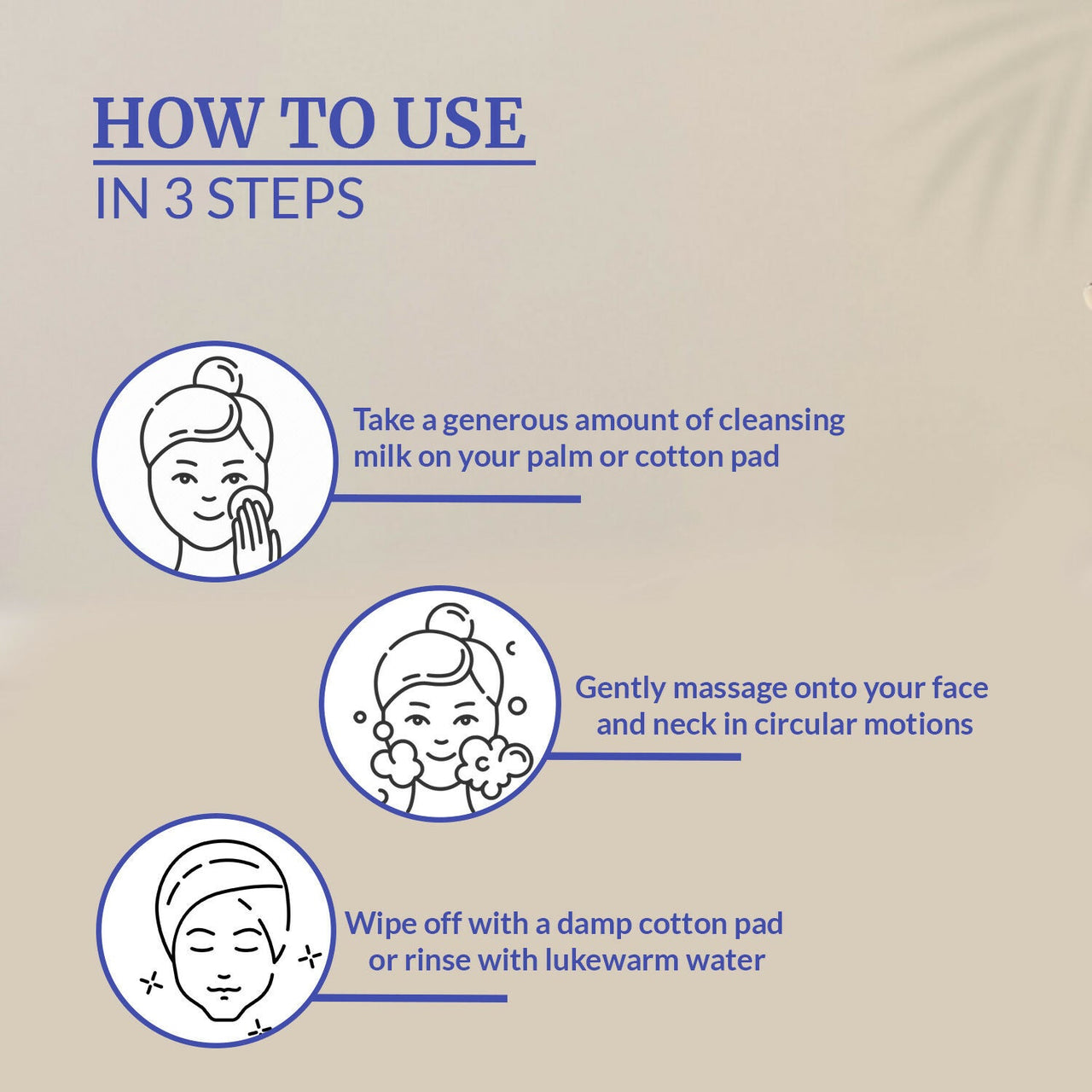 HOW TO USE
IN 3 STEPS

Take a generous amount of cleansing milk on your palm or cotton pad

Gently massage onto your face and neck in circular motions

Wipe off with a damp cotton pad or rinse with lukewarm water