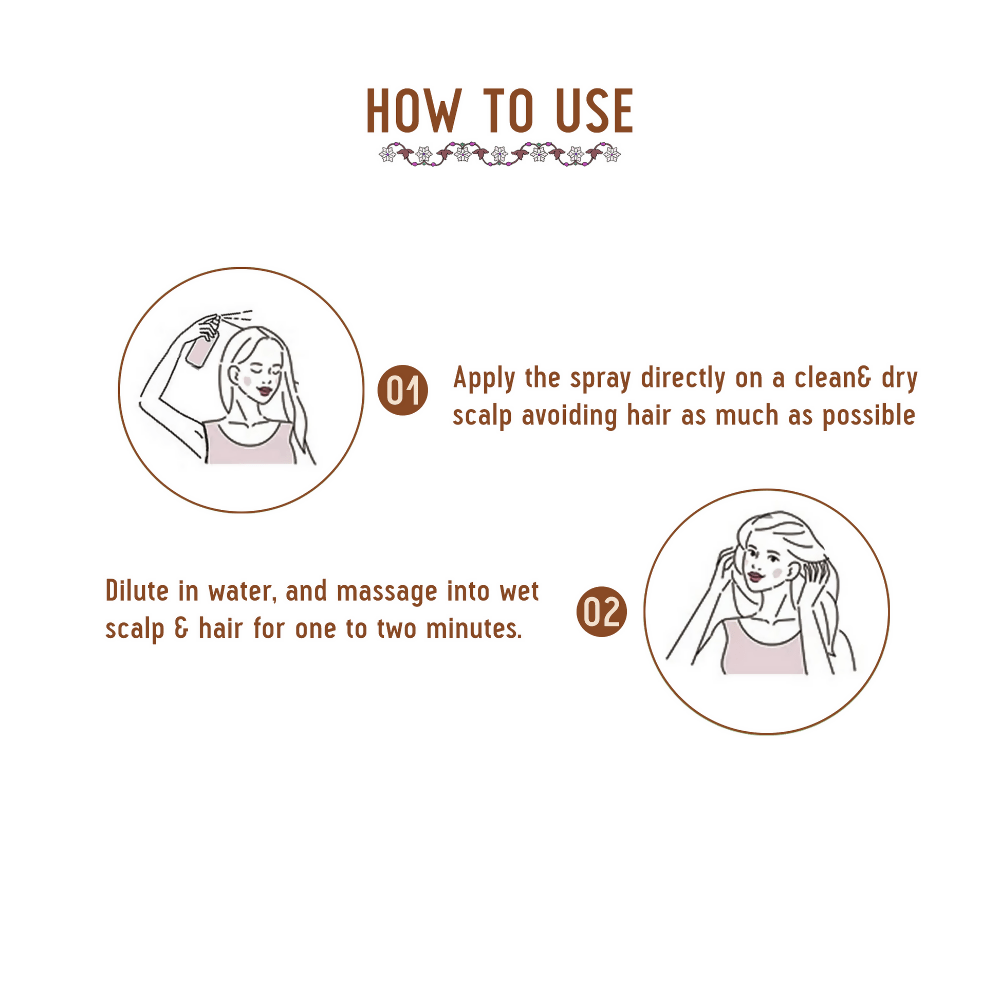 HOW TO USE

01 Apply the spray directly on a clean& dry scalp avoiding hair as much as possible

Dilute in water, and massage into wet scalp & hair for one to two minutes. 02