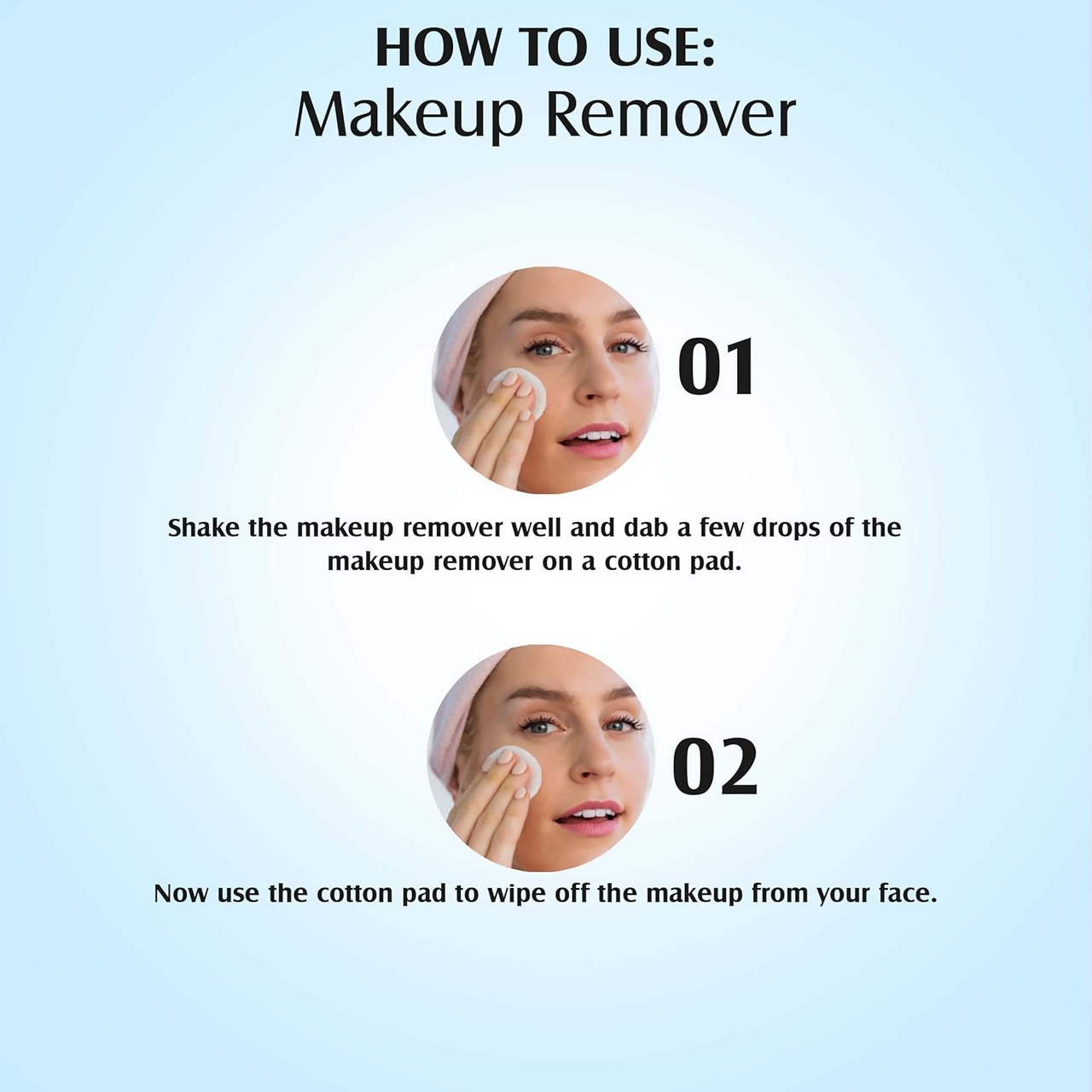 HOW TO USE:
Makeup Remover

01

Shake the makeup remover well and dab a few drops of the makeup remover on a cotton pad.

02

Now use the cotton pad to wipe off the makeup from your face.