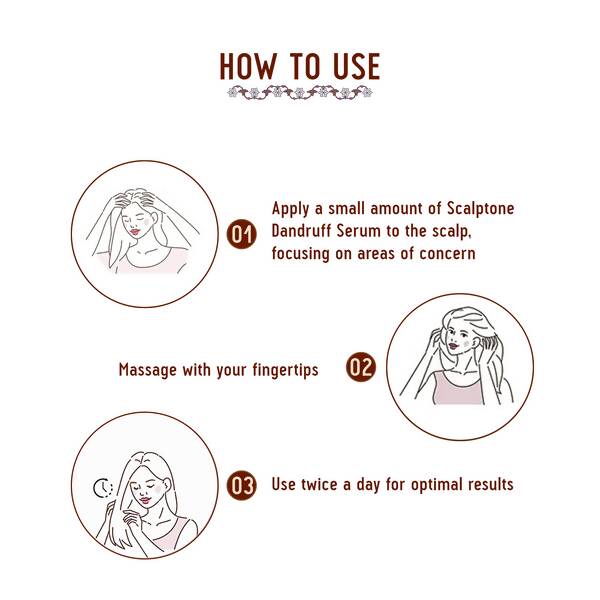 HOW TO USE

01 Apply a small amount of Scalptone Dandruff Serum to the scalp, focusing on areas of concern

Massage with your fingertips 02

03 Use twice a day for optimal results