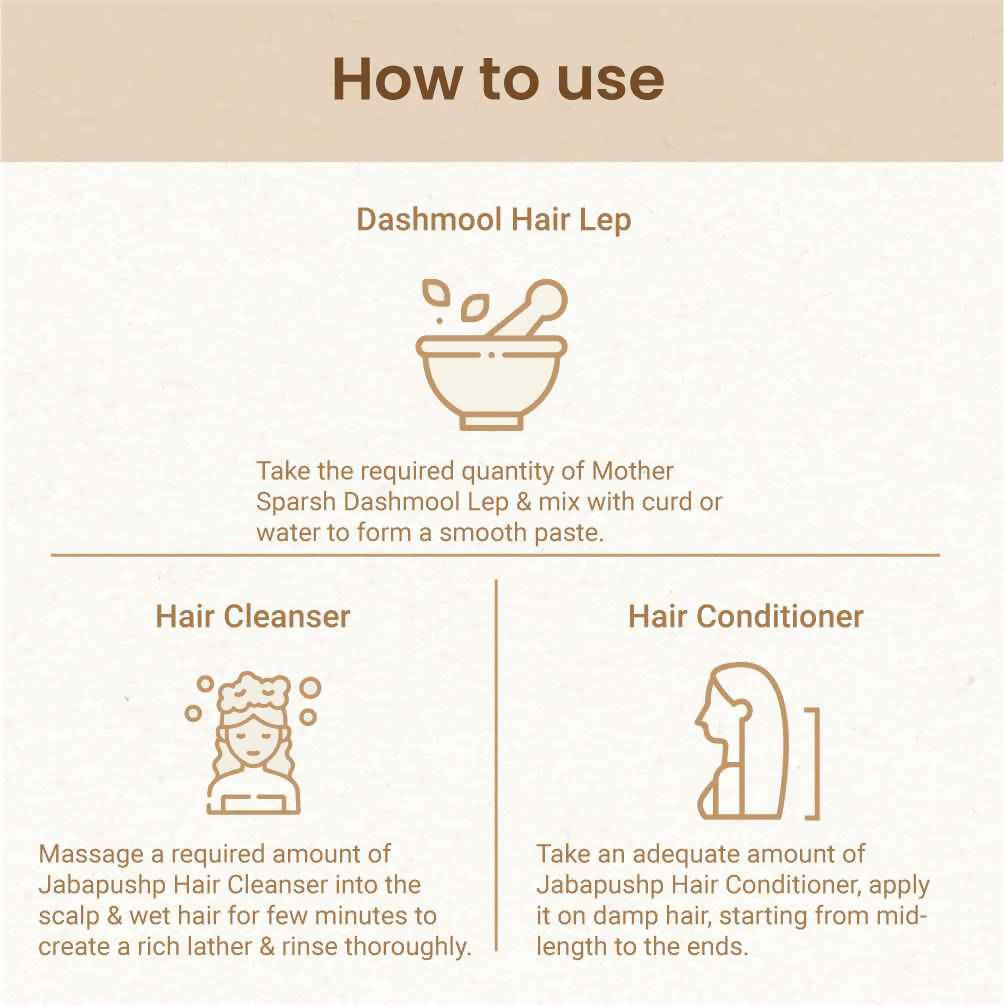 How to use

Dashmool Hair Lep

Take the required quantity of Mother Sparsh Dashmool Lep & mix with curd or water to form a smooth paste.

Hair Cleanser

Massage a required amount of Jabapushp Hair Cleanser into the scalp & wet hair for few minutes to create a rich lather & rinse thoroughly.

Hair Conditioner

Take an adequate amount of Jabapushp Hair Conditioner, apply it on damp hair, starting from mid-length to the ends.