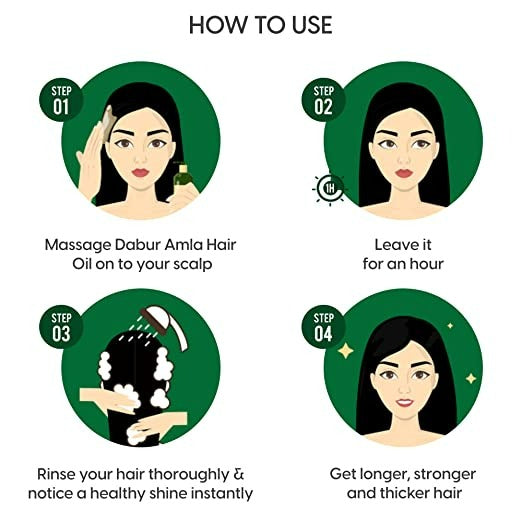 HOW TO USE

STEP 01

Massage Dabur Amla Hair Oil on to your scalp

STEP 02

1H

Leave it for an hour

STEP 03

Rinse your hair thoroughly & notice a healthy shine instantly

STEP 04

Get longer, stronger and thicker hair