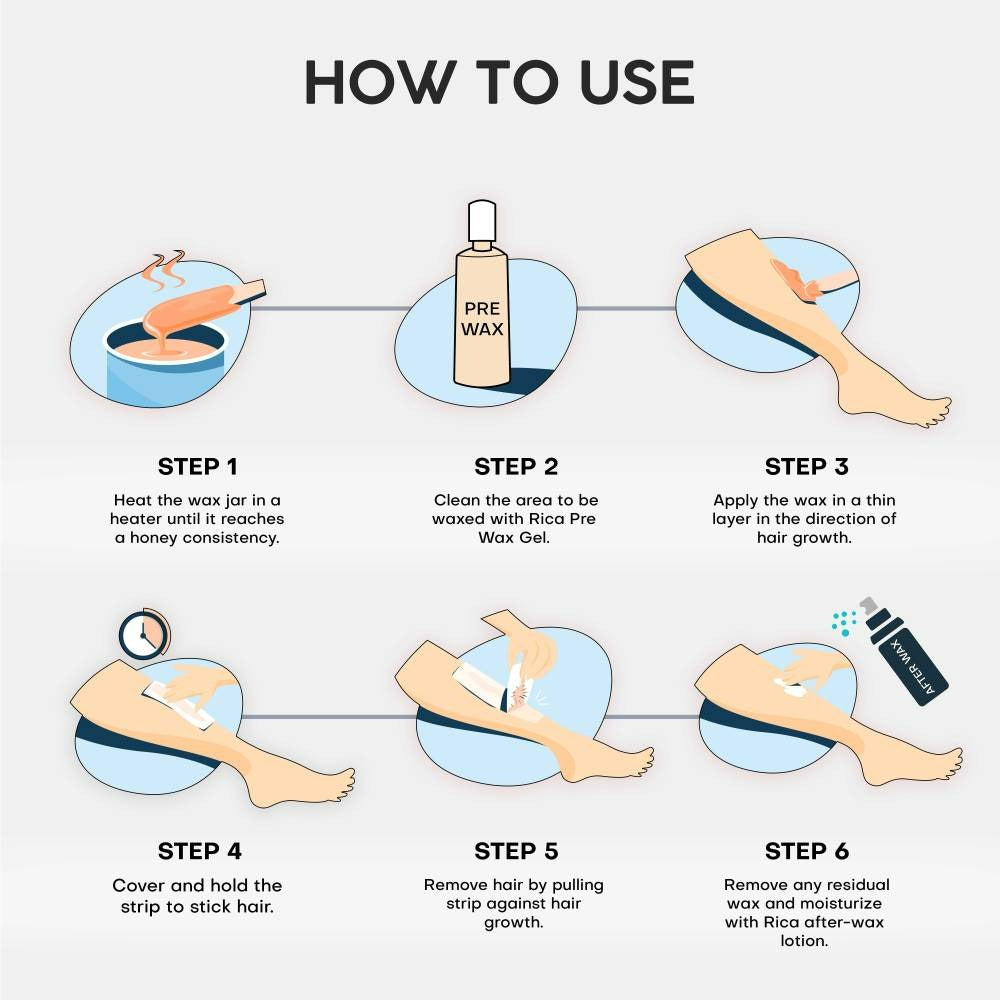 HOW TO USE

PRE WAX

STEP 1

Heat the wax jar in a heater until it reaches a honey consistency.

STEP 2

Clean the area to be waxed with Rica Pre Wax Gel.

STEP 3

Apply the wax in a thin layer in the direction of hair growth.

AFTER WAX

STEP 4

Cover and hold the strip to stick hair.

STEP 5

Remove hair by pulling strip against hair growth.

STEP 6

Remove any residual wax and moisturize with Rica after-wax lotion.