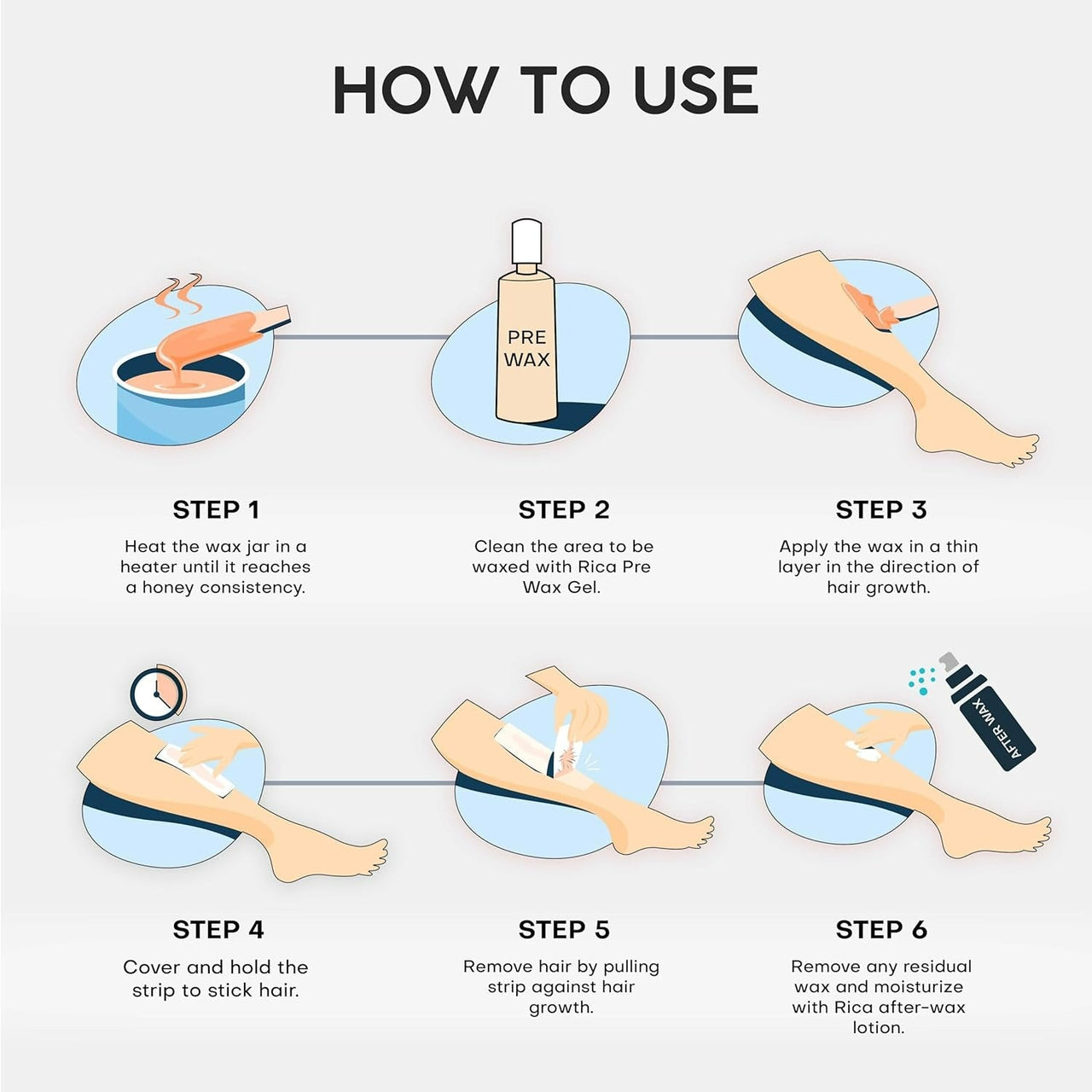 HOW TO USE

PRE WAX

STEP 1
Heat the wax jar in a heater until it reaches a honey consistency.

STEP 2
Clean the area to be waxed with Rica Pre Wax Gel.

STEP 3
Apply the wax in a thin layer in the direction of hair growth.

AFTER WAX

STEP 4
Cover and hold the strip to stick hair.

STEP 5
Remove hair by pulling strip against hair growth.

STEP 6
Remove any residual wax and moisturize with Rica after-wax lotion.