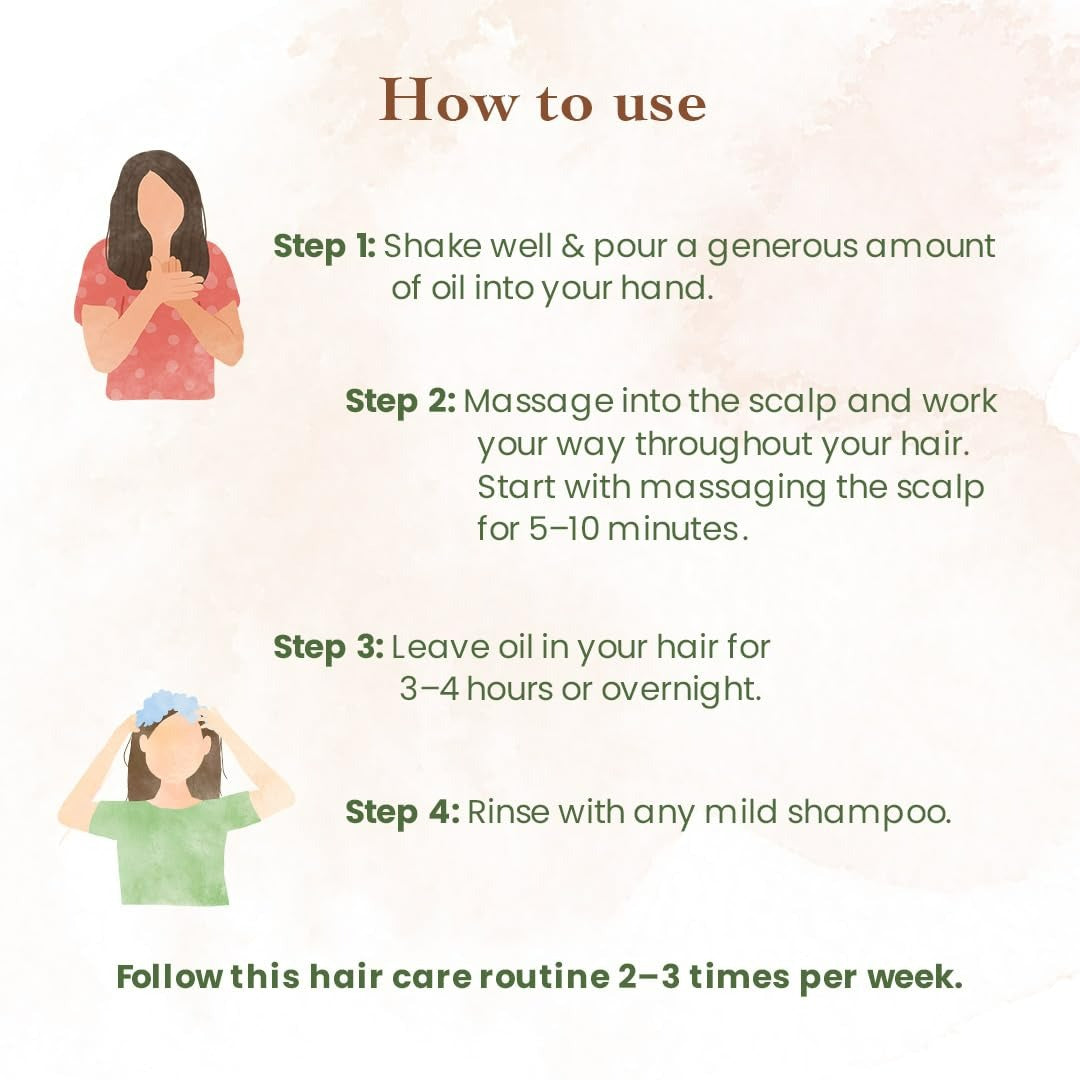 How to use

Step 1: Shake well & pour a generous amount of oil into your hand.

Step 2: Massage into the scalp and work your way throughout your hair. Start with massaging the scalp for 5–10 minutes.

Step 3: Leave oil in your hair for 3–4 hours or overnight.

Step 4: Rinse with any mild shampoo.

Follow this hair care routine 2–3 times per week.