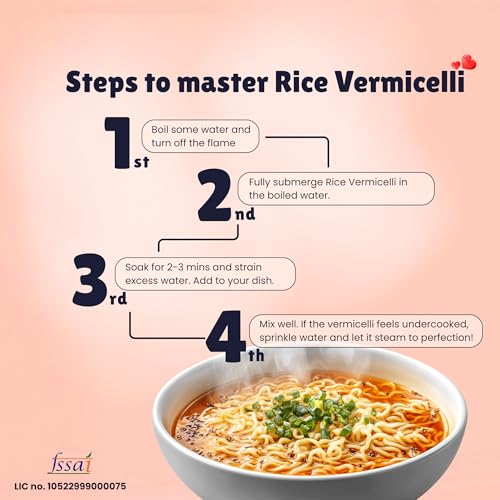 Steps to master Rice Vermicelli

1st

Boil some water and turn off the flame

2nd

Fully submerge Rice Vermicelli in the boiled water.

3rd

Soak for 2-3 mins and strain excess water. Add to your dish.

4th

Mix well. If the vermicelli feels undercooked, sprinkle water and let it steam to perfection!

fssai

LIC no. 10522999000075