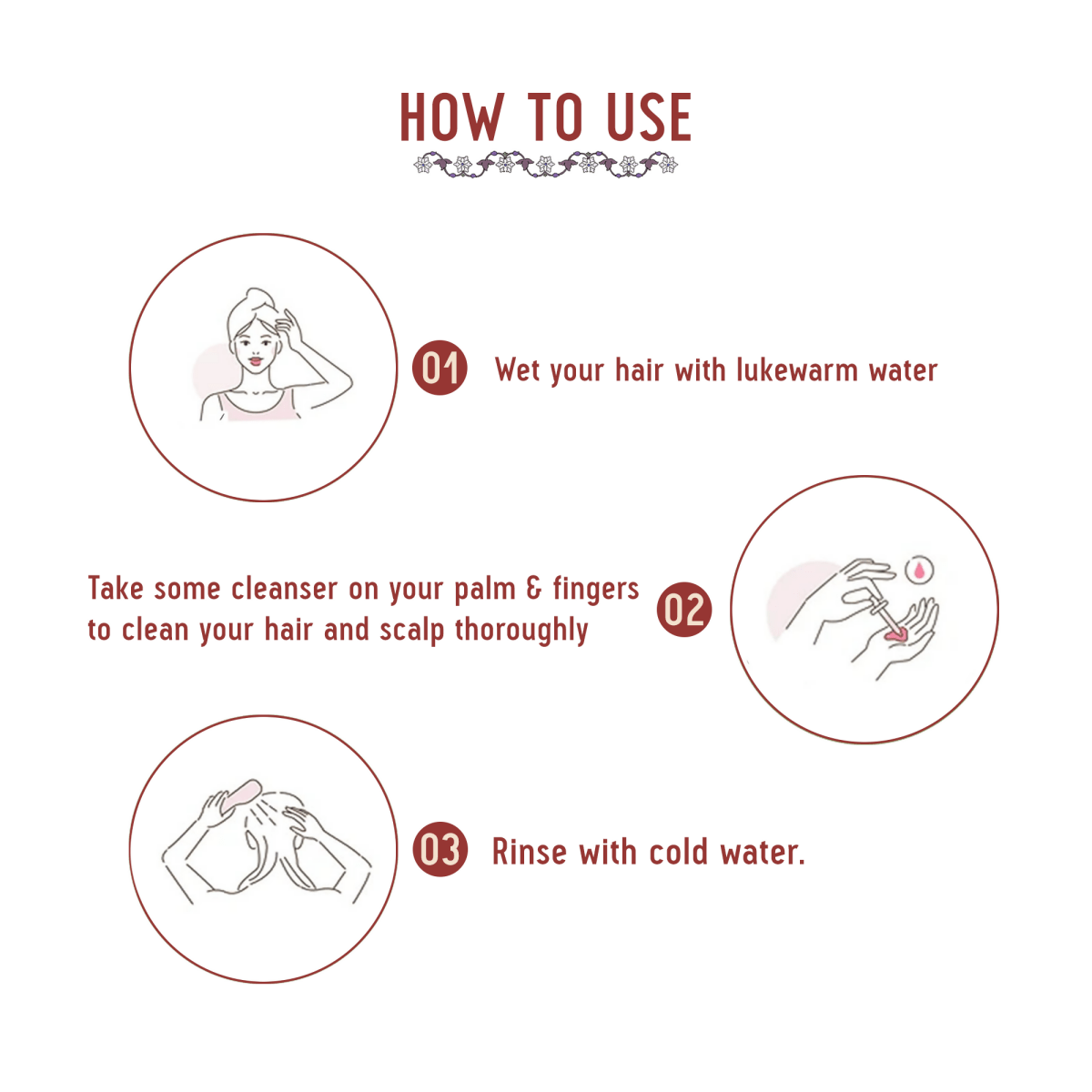 HOW TO USE

01 Wet your hair with lukewarm water

Take some cleanser on your palm & fingers to clean your hair and scalp thoroughly 02

03 Rinse with cold water.