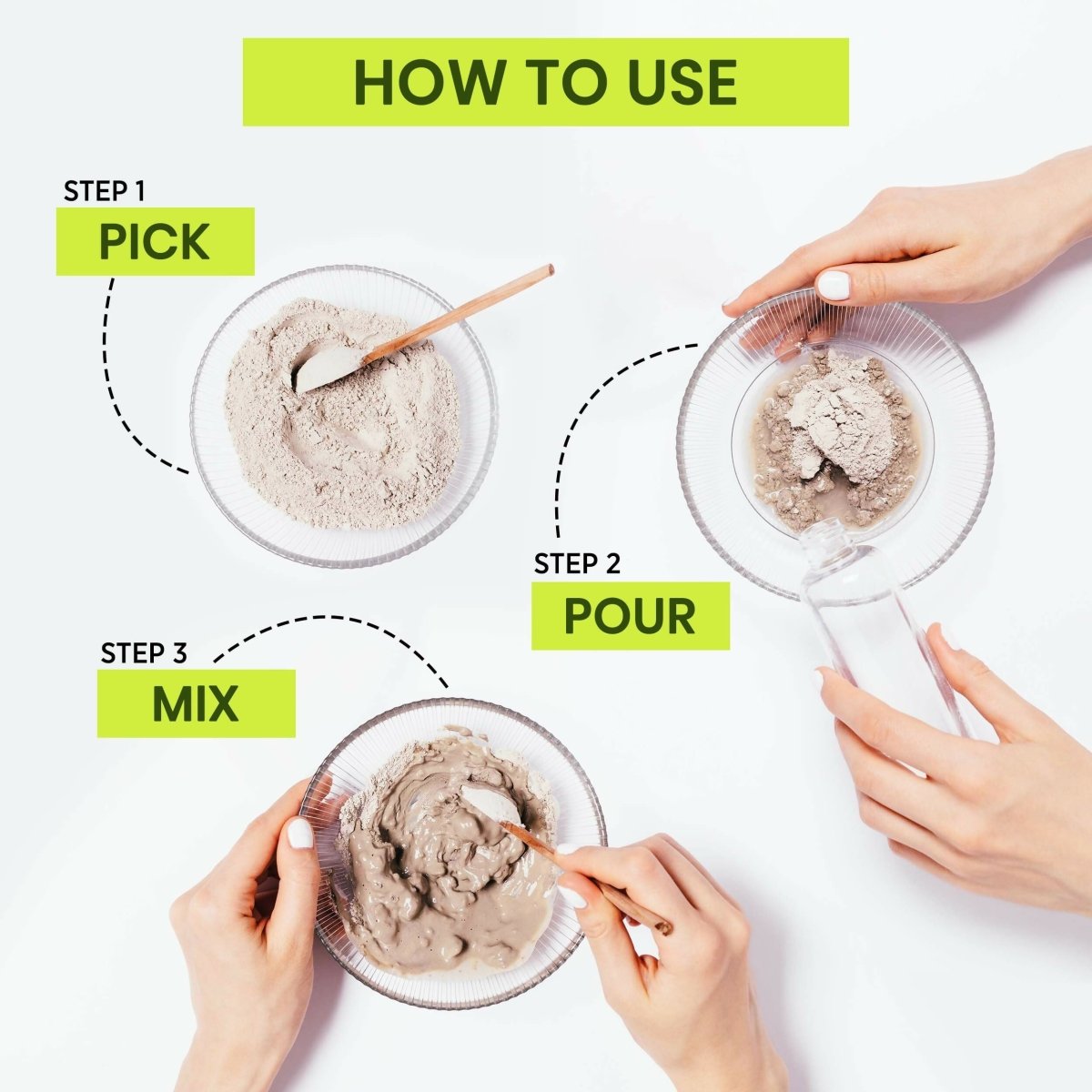 HOW TO USE

STEP 1
PICK

STEP 2
POUR

STEP 3
MIX