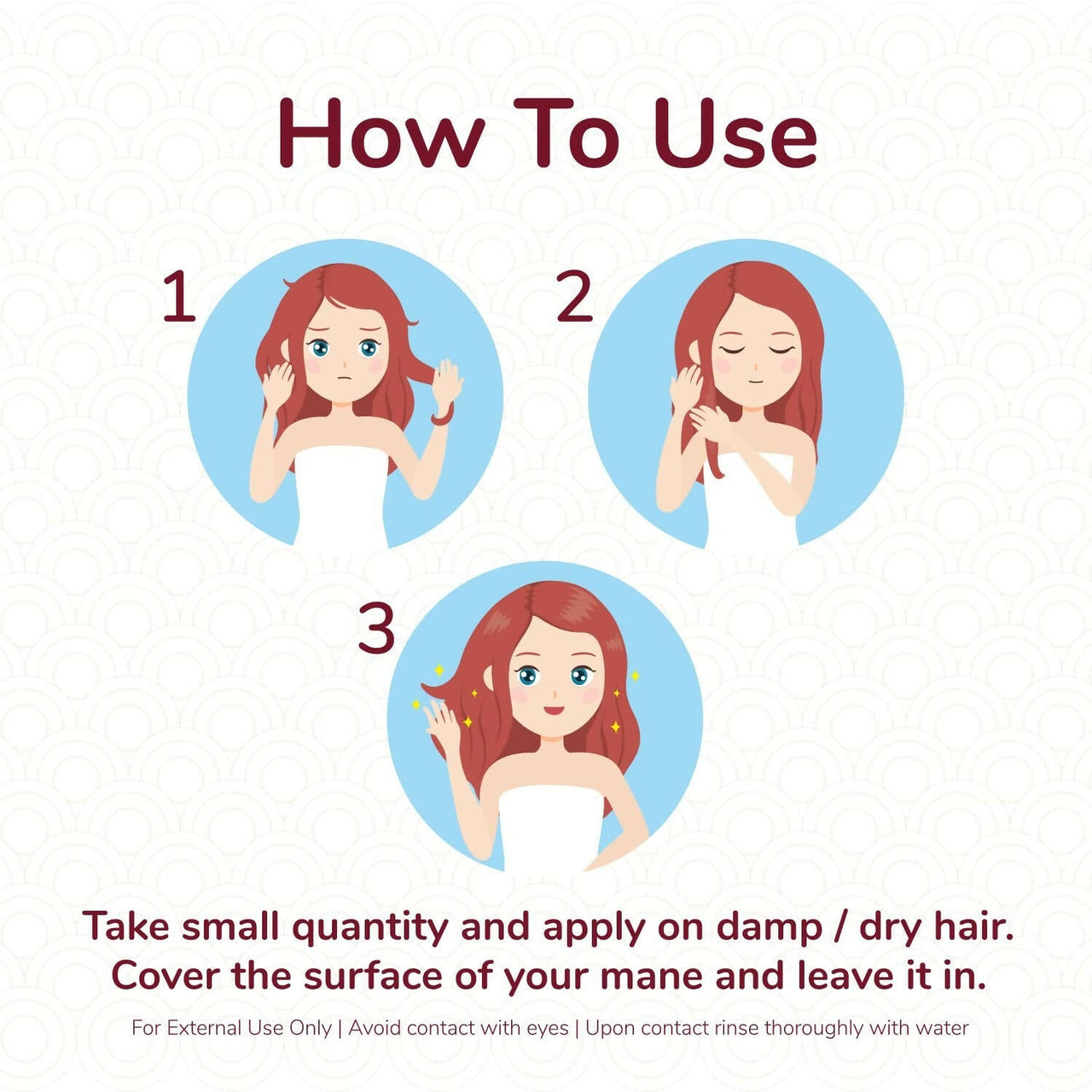 How To Use

1

2

3

Take small quantity and apply on damp / dry hair. Cover the surface of your mane and leave it in.

For External Use Only | Avoid contact with eyes | Upon contact rinse thoroughly with water