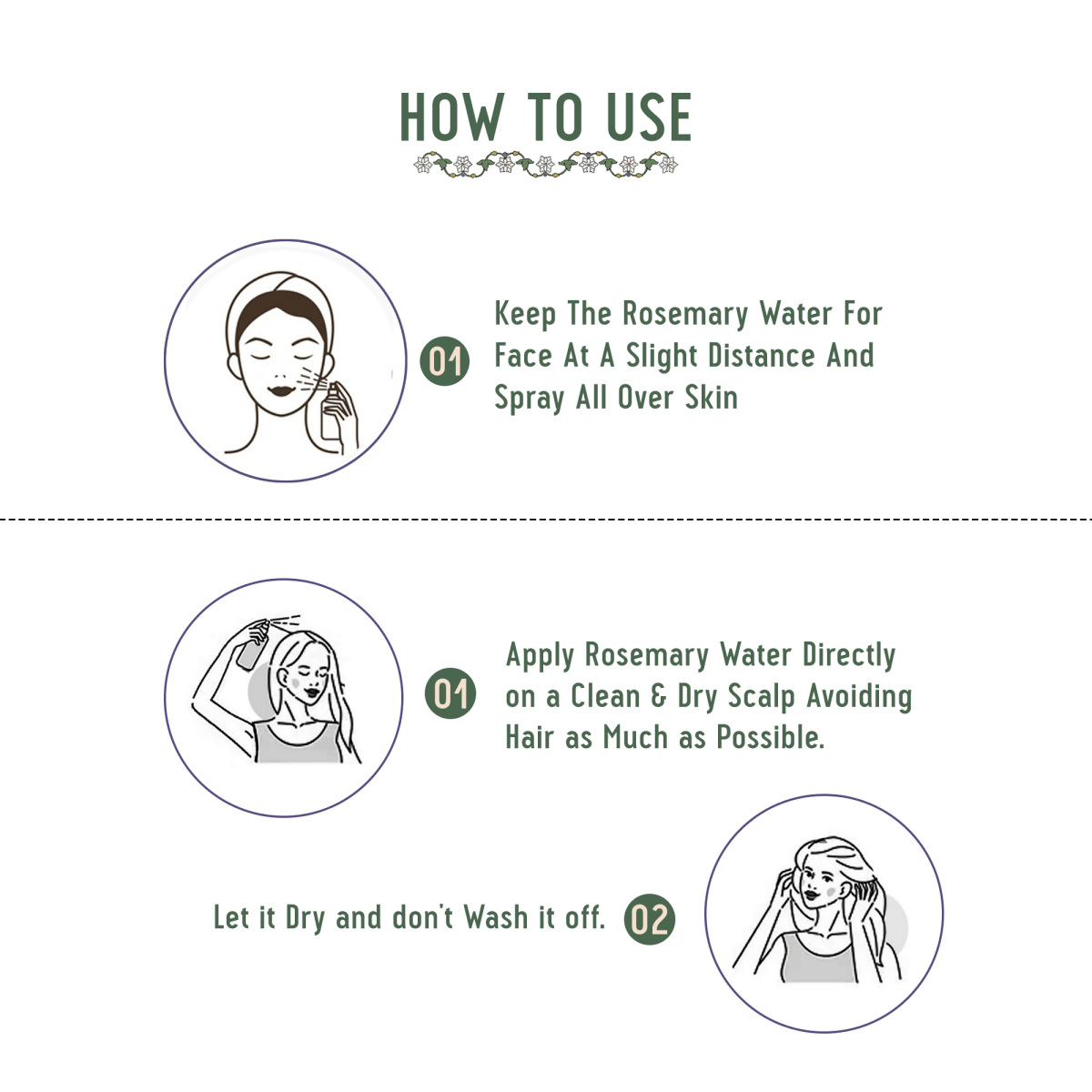 HOW TO USE

01 Keep The Rosemary Water For Face At A Slight Distance And Spray All Over Skin

01 Apply Rosemary Water Directly on a Clean & Dry Scalp Avoiding Hair as Much as Possible.

Let it Dry and don't Wash it off. 02