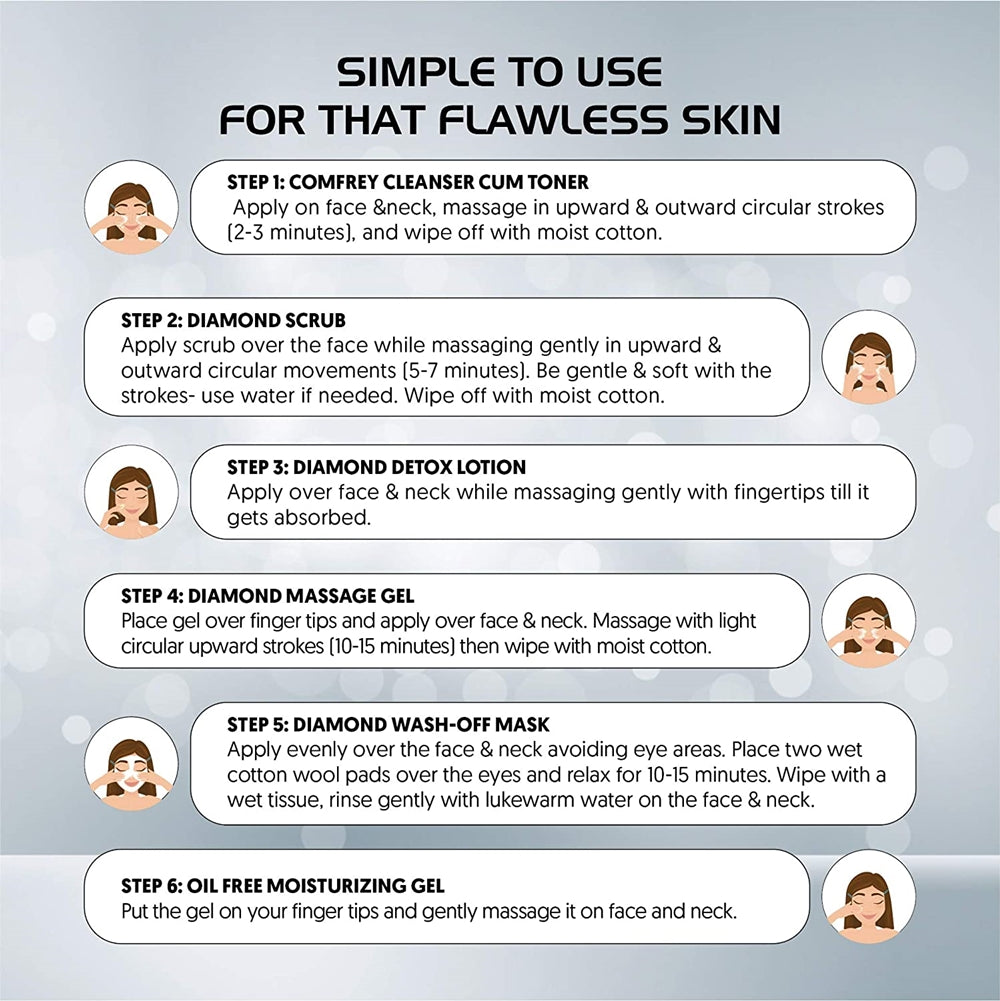 SIMPLE TO USE
FOR THAT FLAWLESS SKIN

STEP 1: COMFREY CLEANSER CUM TONER
Apply on face &neck, massage in upward & outward circular strokes (2-3 minutes), and wipe off with moist cotton.

STEP 2: DIAMOND SCRUB
Apply scrub over the face while massaging gently in upward & outward circular movements (5-7 minutes). Be gentle & soft with the strokes- use water if needed. Wipe off with moist cotton.

STEP 3: DIAMOND DETOX LOTION
Apply over face & neck while massaging gently with fingertips till it gets absorbed.

STEP 4: DIAMOND MASSAGE GEL
Place gel over finger tips and apply over face & neck. Massage with light circular upward strokes (10-15 minutes) then wipe with moist cotton.

STEP 5: DIAMOND WASH-OFF MASK
Apply evenly over the face & neck avoiding eye areas. Place two wet cotton wool pads over the eyes and relax for 10-15 minutes. Wipe with a wet tissue, rinse gently with lukewarm water on the face & neck.

STEP 6: OIL FREE MOISTURIZING GEL
Put the gel on your finger tips and gently massage it on face and neck.