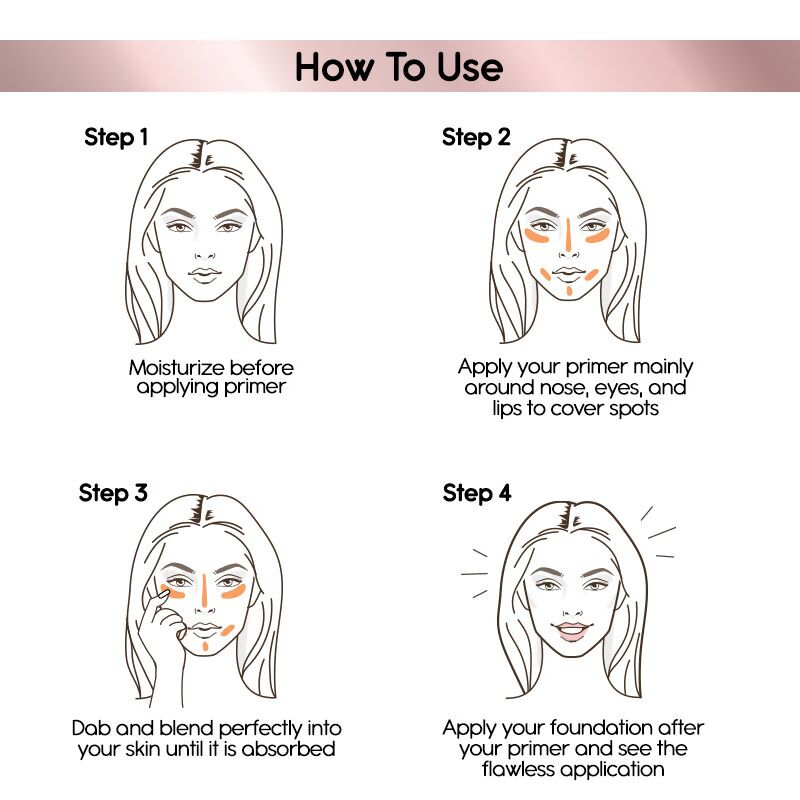 How To Use

Step 1

Moisturize before applying primer

Step 2

Apply your primer mainly around nose, eyes, and lips to cover spots

Step 3

Dab and blend perfectly into your skin until it is absorbed

Step 4

Apply your foundation after your primer and see the flawless application