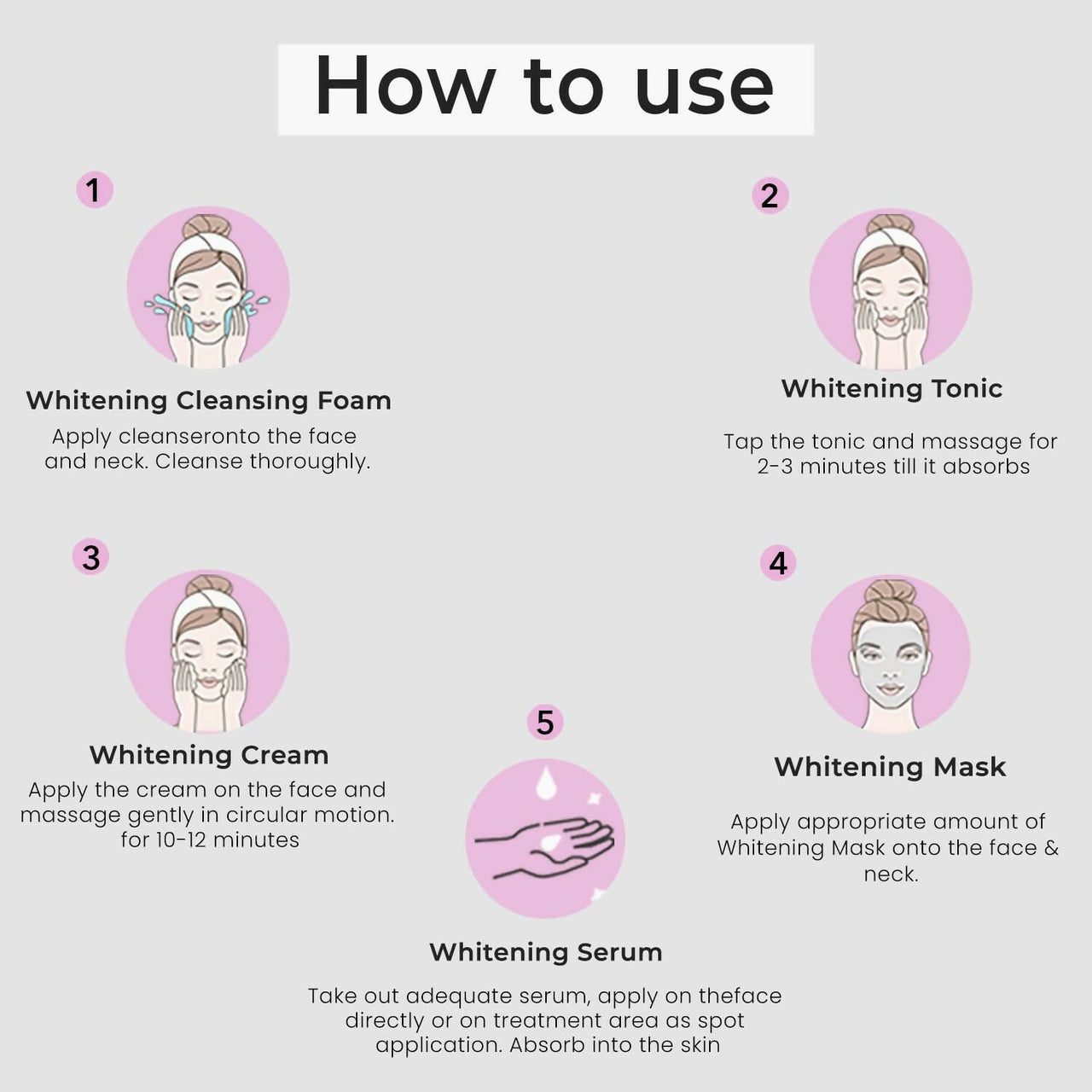 How to use

1

Whitening Cleansing Foam

Apply cleanseronto the face and neck. Cleanse thoroughly.

2

Whitening Tonic

Tap the tonic and massage for 2-3 minutes till it absorbs

3

Whitening Cream

Apply the cream on the face and massage gently in circular motion. for 10-12 minutes

4

Whitening Mask

Apply appropriate amount of Whitening Mask onto the face & neck.

5

Whitening Serum

Take out adequate serum, apply on theface directly or on treatment area as spot application. Absorb into the skin